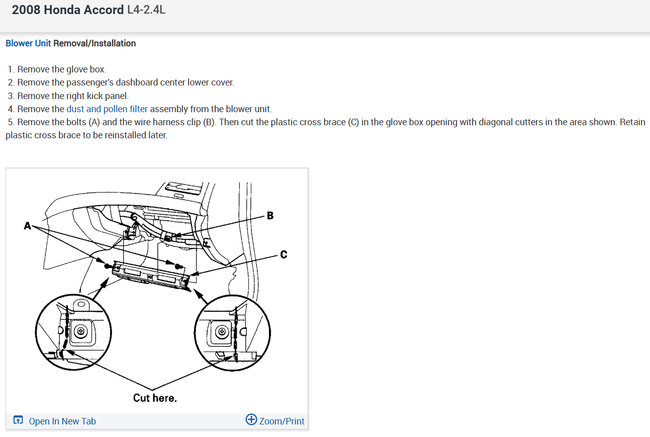 2008 Honda Accord L4-2.4L

Blower Unit Removal/Installation

1. Remove the glove box.
2. Remove the passenger's dashboard center lower cover.
3. Remove the right kick panel.
4. Remove the dust and pollen filter assembly from the blower unit.
5. Remove the bolts (A) and the wire harness clip (B). Then cut the plastic cross brace (C) in the glove box opening with diagonal cutters in the area shown. Retain plastic cross brace to be reinstalled later.

A
B
C
Cut here.

Open In New Tab
Zoom/Print