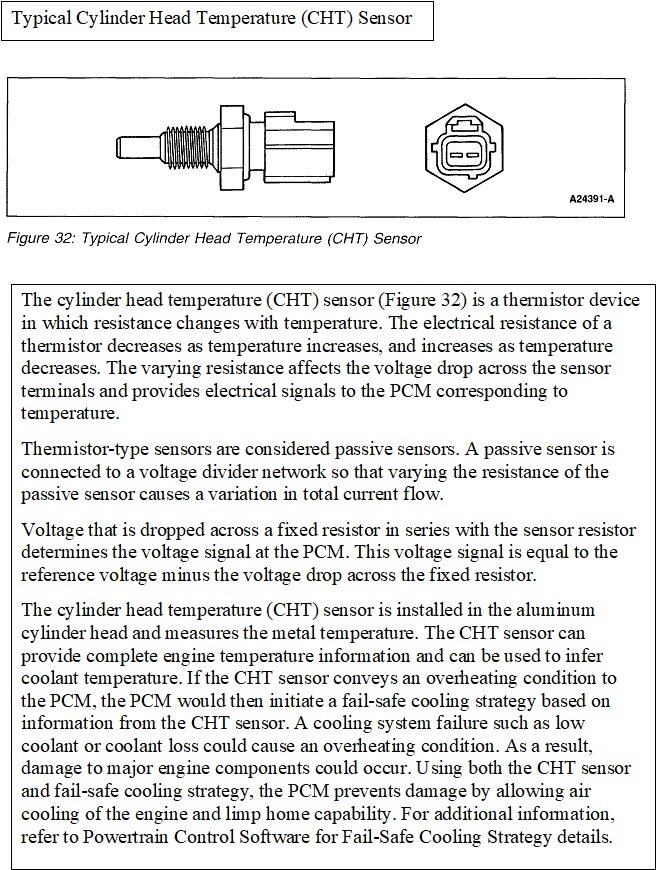 Typical Cylinder Head Temperature (CHT) Sensor

A24391-A

Figure 32: Typical Cylinder Head Temperature (CHT) Sensor

The cylinder head temperature (CHT) sensor (Figure 32) is a thermistor device in which resistance changes with temperature. The electrical resistance of a thermistor decreases as temperature increases, and increases as temperature decreases. The varying resistance affects the voltage drop across the sensor terminals and provides electrical signals to the PCM corresponding to temperature.

Thermistor-type sensors are considered passive sensors. A passive sensor is connected to a voltage divider network so that varying the resistance of the passive sensor causes a variation in total current flow.

Voltage that is dropped across a fixed resistor in series with the sensor resistor determines the voltage signal at the PCM. This voltage signal is equal to the reference voltage minus the voltage drop across the fixed resistor.

The cylinder head temperature (CHT) sensor is installed in the aluminum cylinder head and measures the metal temperature. The CHT sensor can provide complete engine temperature information and can be used to infer coolant temperature. If the CHT sensor conveys an overheating condition to the PCM, the PCM would then initiate a fail-safe cooling strategy based on information from the CHT sensor. A cooling system failure such as low coolant or coolant loss could cause an overheating condition. As a result, damage to major engine components could occur. Using both the CHT sensor and fail-safe cooling strategy, the PCM prevents damage by allowing air cooling of the engine and limp home capability. For additional information, refer to Powertrain Control Software for Fail-Safe Cooling Strategy details.