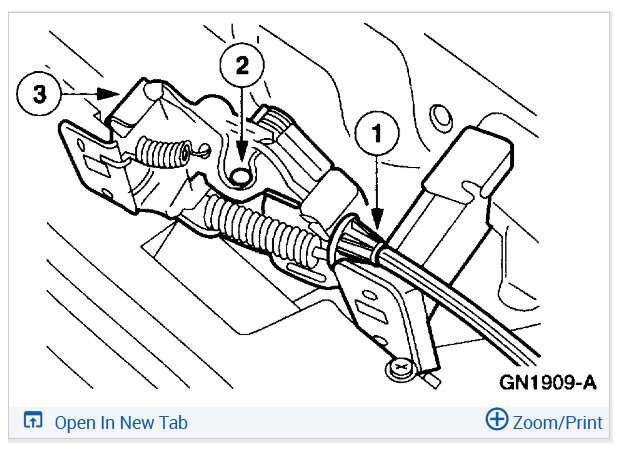 3
2
1
GN1909-A
Open In New Tab
Zoom/Print