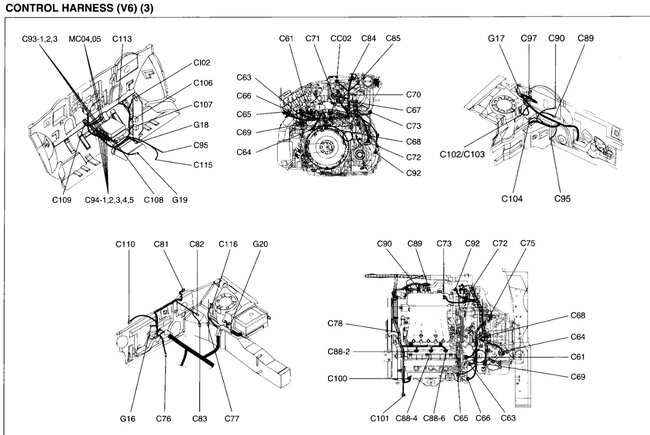 CONTROL HARNESS (V6) (3)

C93-1,2,3
MC04,05
C113
CI02
C106
C107
G18
C95
C115
C109
C94-1,2,3,4,5
C108
G19

C61
C71
CC02
C84
C85
C63
C66
C65
C69
C64
C70
C67
C73
C68
C72
C92

G17
C97
C90
C89
C102/C103
C104
C95

C110
C81
C82
C116
G20
G16
C76
C83
C77

C90
C89
C73
C92
C72
C75
C78
C88-2
C100
C68
C64
C61
C69
C101
C88-4
C88-6
C65
C66
C63