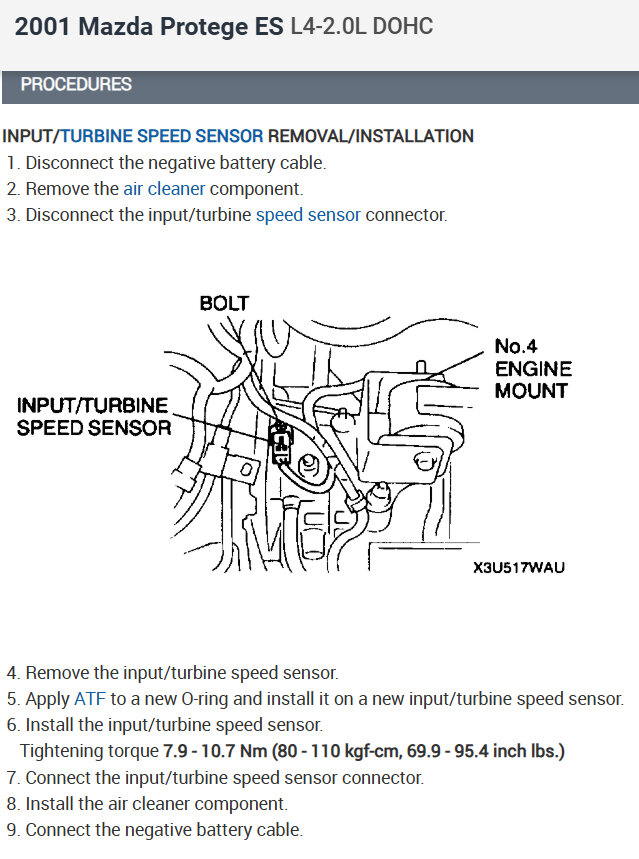 2001 Mazda Protege ES L4-2.0L DOHC

PROCEDURES

INPUT/TURBINE SPEED SENSOR REMOVAL/INSTALLATION
1. Disconnect the negative battery cable.
2. Remove the air cleaner component.
3. Disconnect the input/turbine speed sensor connector.

BOLT
No.4 ENGINE MOUNT
INPUT/TURBINE SPEED SENSOR
X3U517WAU

4. Remove the input/turbine speed sensor.
5. Apply ATF to a new O-ring and install it on a new input/turbine speed sensor.
6. Install the input/turbine speed sensor.
Tightening torque 7.9 - 10.7 Nm (80 - 110 kgf-cm, 69.9 - 95.4 inch lbs.)
7. Connect the input/turbine speed sensor connector.
8. Install the air cleaner component.
9. Connect the negative battery cable.