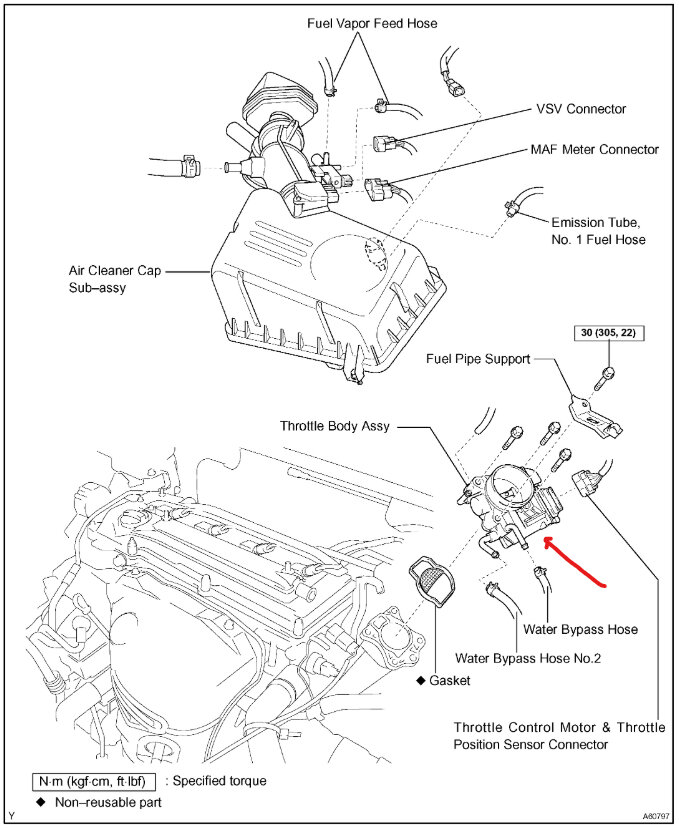 Fuel Vapor Feed Hose

VSV Connector

MAF Meter Connector

Emission Tube, No. 1 Fuel Hose

Air Cleaner Cap Sub–assy

30 (305, 22)

Fuel Pipe Support

Throttle Body Assy

Water Bypass Hose

Water Bypass Hose No.2

◆ Gasket

Throttle Control Motor & Throttle Position Sensor Connector

N·m (kgf·cm, ft·lbf) : Specified torque

◆ Non–reusable part

Y

A80797