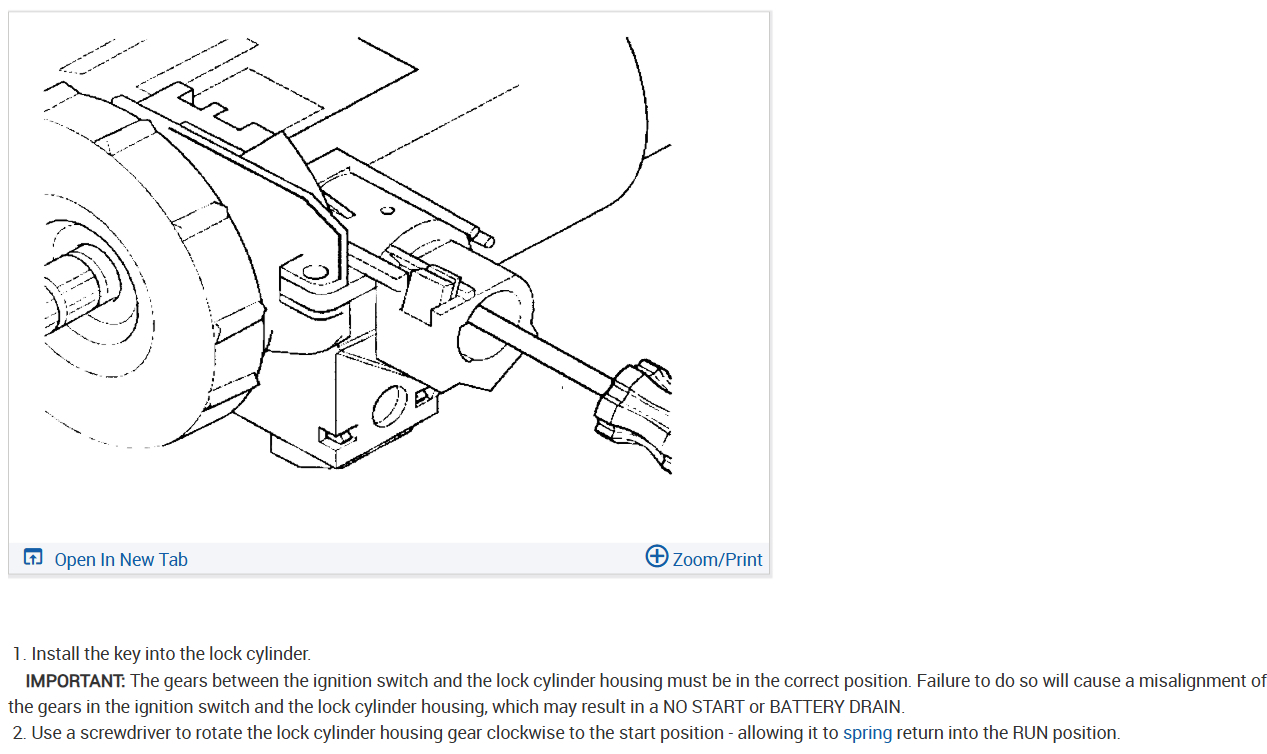 Open In New Tab
Zoom/Print

1. Install the key into the lock cylinder.
IMPORTANT: The gears between the ignition switch and the lock cylinder housing must be in the correct position. Failure to do so will cause a misalignment of the gears in the ignition switch and the lock cylinder housing, which may result in a NO START or BATTERY DRAIN.
2. Use a screwdriver to rotate the lock cylinder housing gear clockwise to the start position - allowing it to spring return into the RUN position.