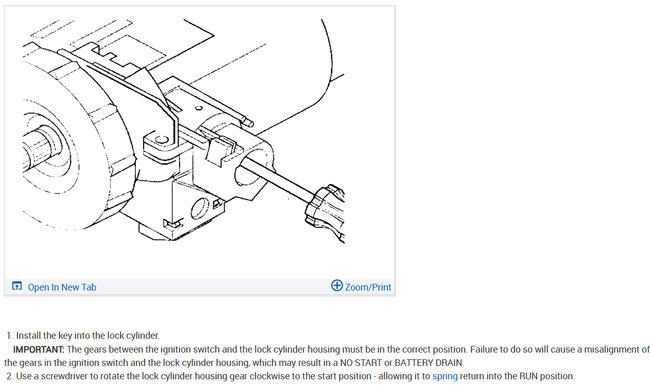 Open In New Tab

Zoom/Print

1. Install the key into the lock cylinder.

IMPORTANT: The gears between the ignition switch and the lock cylinder housing must be in the correct position. Failure to do so will cause a misalignment of the gears in the ignition switch and the lock cylinder housing, which may result in a NO START or BATTERY DRAIN.

2. Use a screwdriver to rotate the lock cylinder housing gear clockwise to the start position - allowing it to spring return into the RUN position.