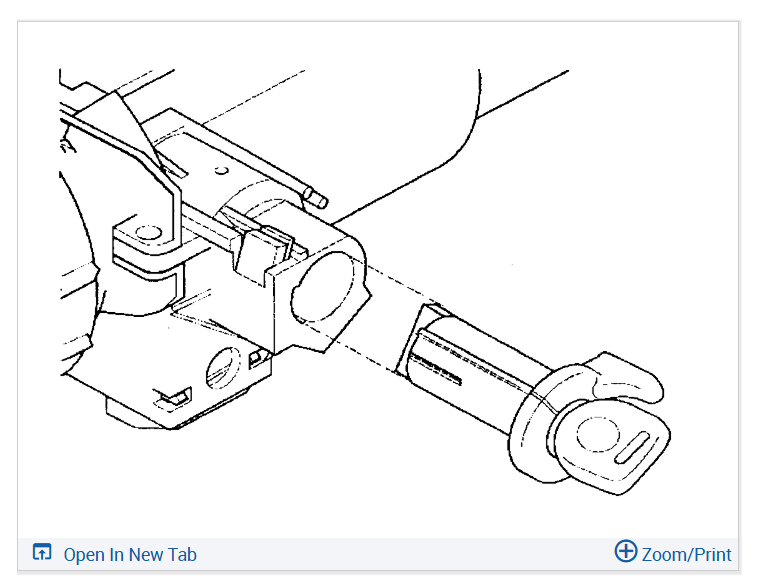 Open In New Tab

Zoom/Print