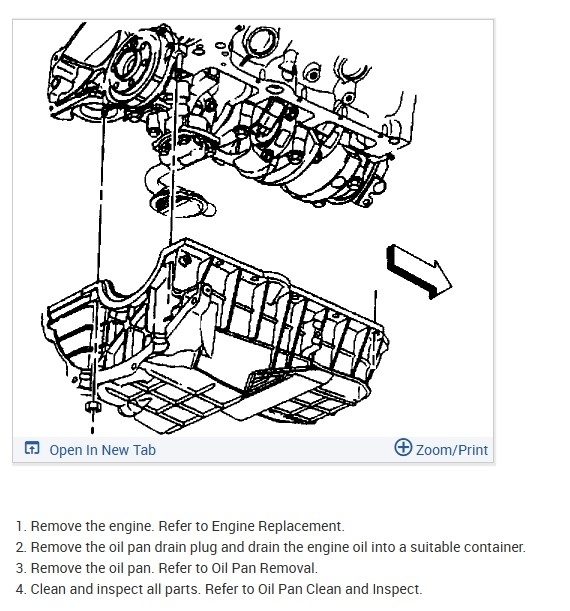 Open In New Tab

Zoom/Print

1. Remove the engine. Refer to Engine Replacement.
2. Remove the oil pan drain plug and drain the engine oil into a suitable container.
3. Remove the oil pan. Refer to Oil Pan Removal.
4. Clean and inspect all parts. Refer to Oil Pan Clean and Inspect.