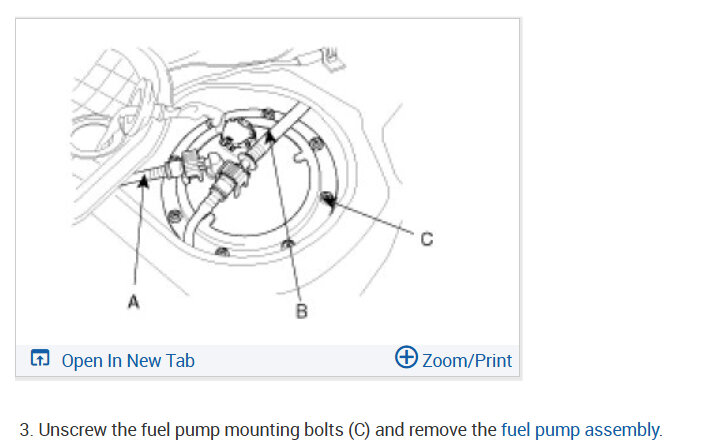 C

A

B

Open In New Tab

Zoom/Print

3. Unscrew the fuel pump mounting bolts (C) and remove the fuel pump assembly.