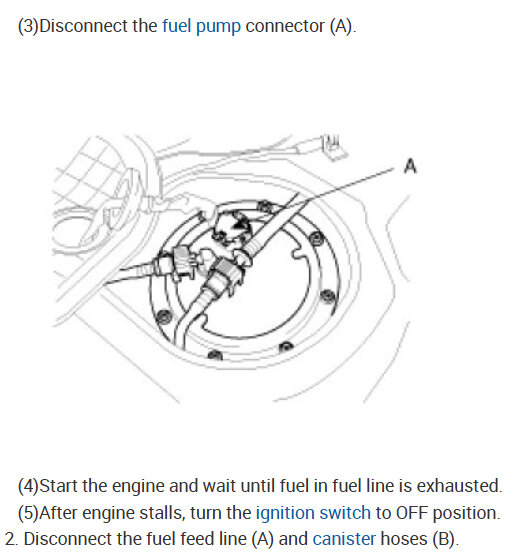 (3)Disconnect the fuel pump connector (A).

A

(4)Start the engine and wait until fuel in fuel line is exhausted.

(5)After engine stalls, turn the ignition switch to OFF position.

2. Disconnect the fuel feed line (A) and canister hoses (B).