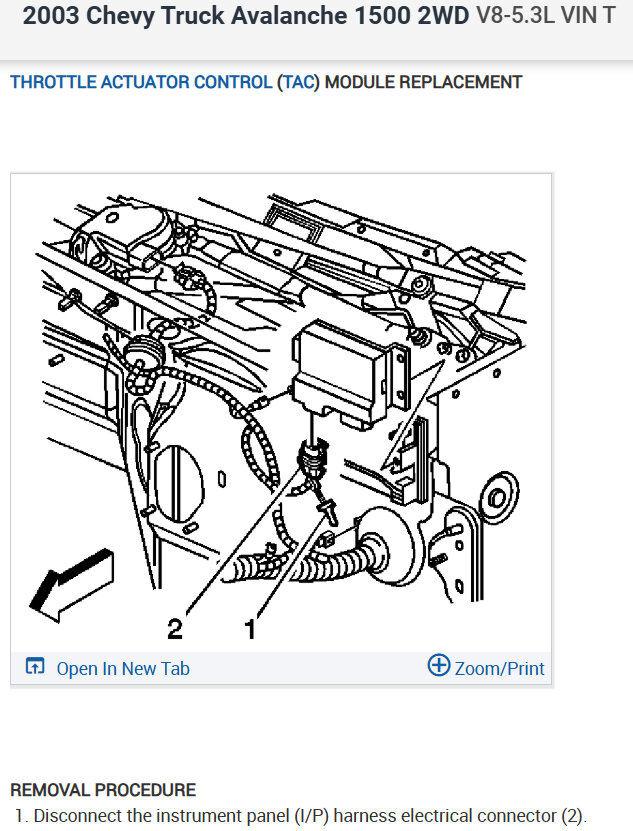 2003 Chevy Truck Avalanche 1500 2WD V8-5.3L VIN T

THROTTLE ACTUATOR CONTROL (TAC) MODULE REPLACEMENT

2
1

Open In New Tab
Zoom/Print

REMOVAL PROCEDURE

1. Disconnect the instrument panel (I/P) harness electrical connector (2).