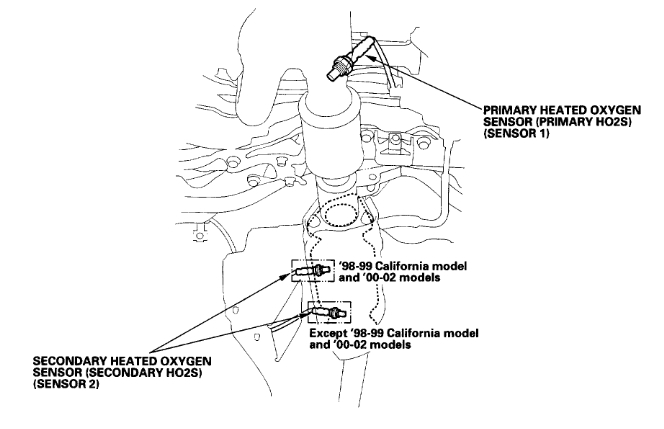 PRIMARY HEATED OXYGEN SENSOR (PRIMARY HO2S) (SENSOR 1)

'98-99 California model and '00-02 models

Except '98-99 California model and '00-02 models

SECONDARY HEATED OXYGEN SENSOR (SECONDARY HO2S) (SENSOR 2)