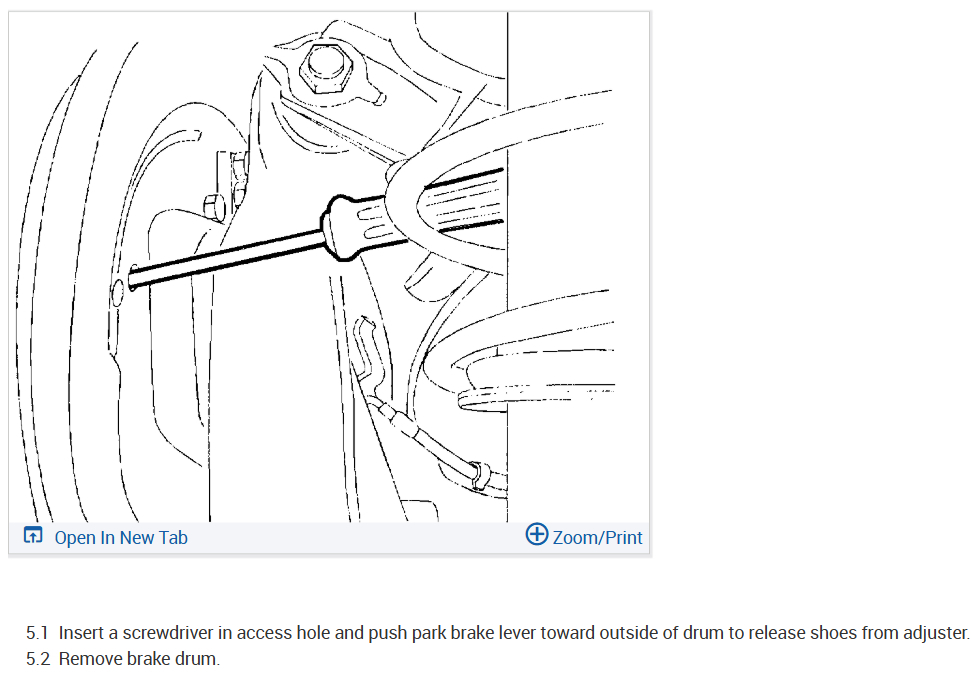 Open In New Tab
Zoom/Print

5.1 Insert a screwdriver in access hole and push park brake lever toward outside of drum to release shoes from adjuster.
5.2 Remove brake drum.