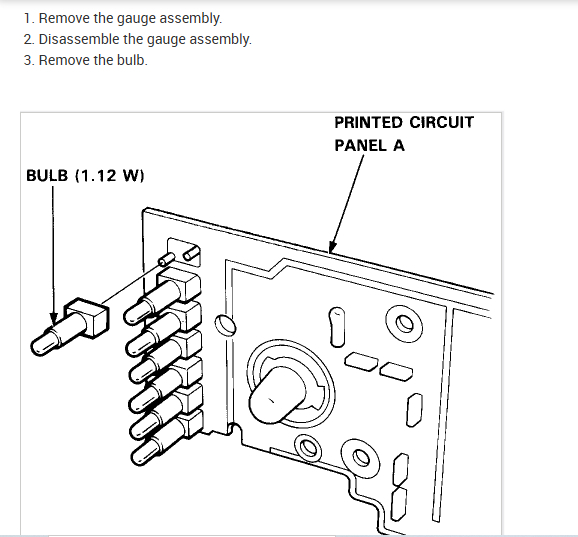 1. Remove the gauge assembly.
2. Disassemble the gauge assembly.
3. Remove the bulb.

PRINTED CIRCUIT PANEL A

BULB (1.12 W)