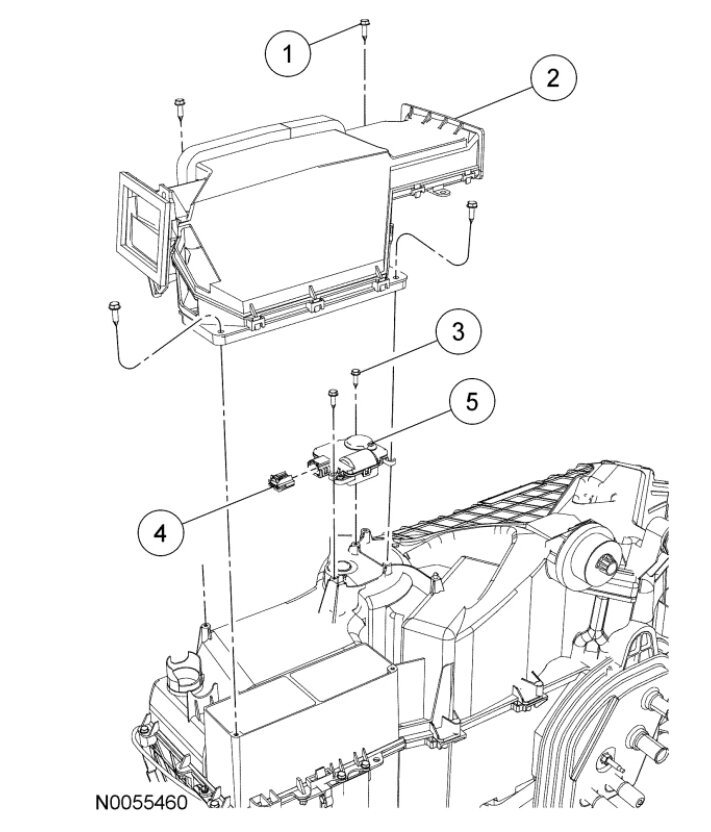 1
2
3
5
4
N0055460