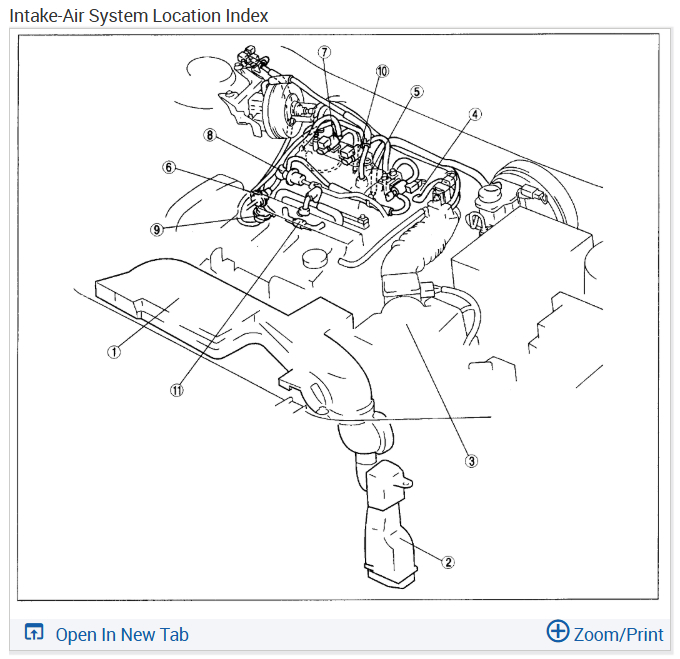 Intake-Air System Location Index

7
10
5
4
8
6
9
1
11
3
2

Open In New Tab
Zoom/Print