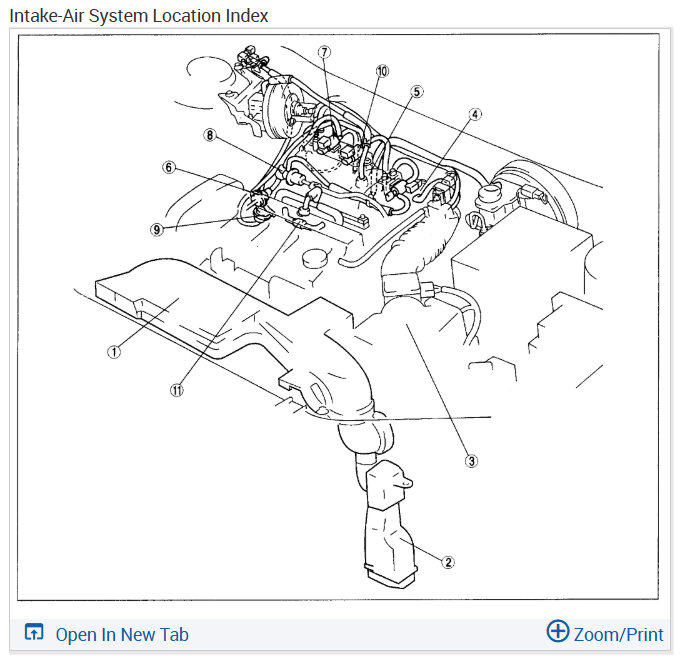 Intake-Air System Location Index

7
10
5
4
8
6
9
1
11
3
2

Open In New Tab
Zoom/Print