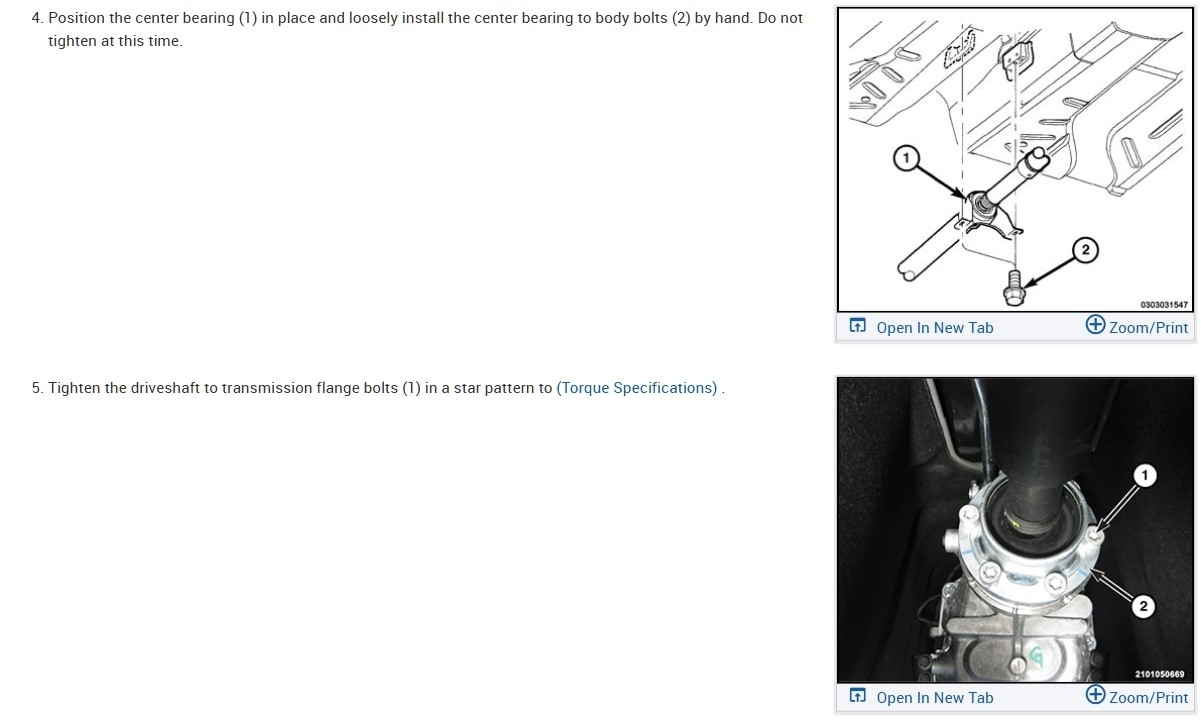 4. Position the center bearing (1) in place and loosely install the center bearing to body bolts (2) by hand. Do not tighten at this time.

1

2

0303031547

Open In New Tab

Zoom/Print

5. Tighten the driveshaft to transmission flange bolts (1) in a star pattern to (Torque Specifications) .

1

2

2101050669

Open In New Tab

Zoom/Print