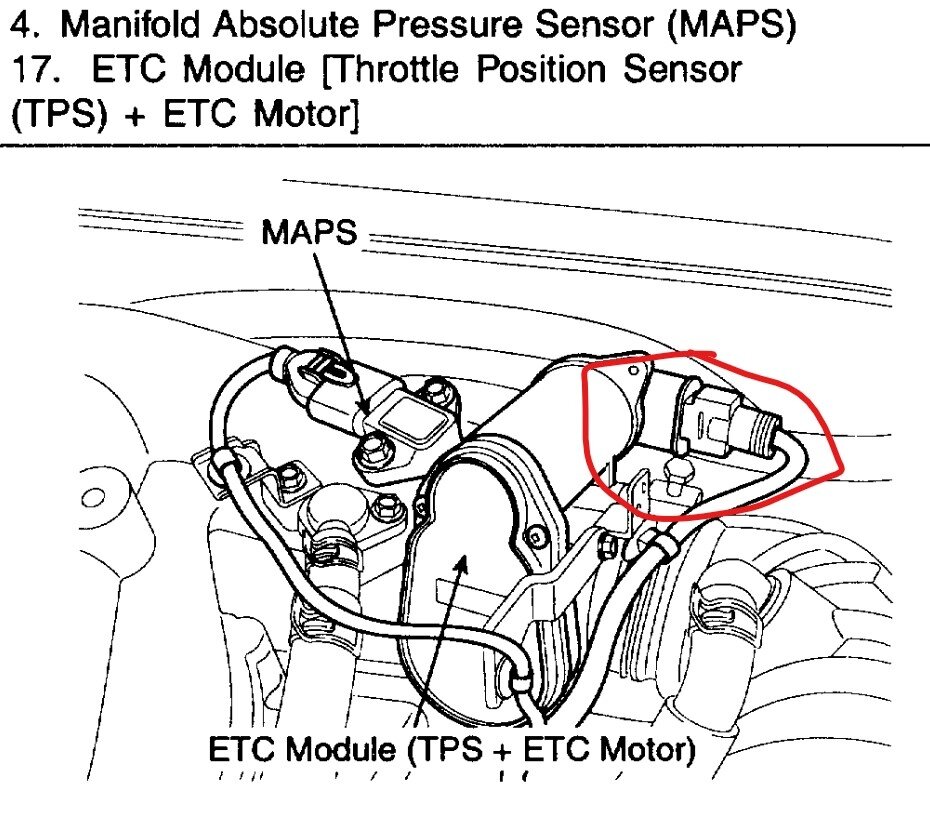 4. Manifold Absolute Pressure Sensor (MAPS)
17. ETC Module [Throttle Position Sensor (TPS) + ETC Motor]

MAPS

ETC Module (TPS + ETC Motor)