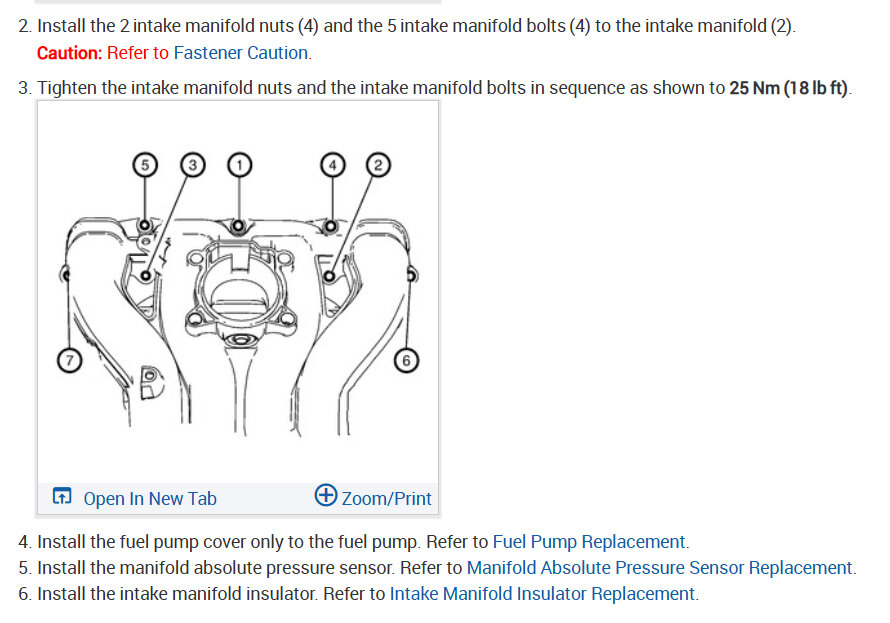 2. Install the 2 intake manifold nuts (4) and the 5 intake manifold bolts (4) to the intake manifold (2).
Caution: Refer to Fastener Caution.

3. Tighten the intake manifold nuts and the intake manifold bolts in sequence as shown to 25 Nm (18 lb ft).

5 3 1 4 2

7 6

Open In New Tab Zoom/Print

4. Install the fuel pump cover only to the fuel pump. Refer to Fuel Pump Replacement.
5. Install the manifold absolute pressure sensor. Refer to Manifold Absolute Pressure Sensor Replacement.
6. Install the intake manifold insulator. Refer to Intake Manifold Insulator Replacement.