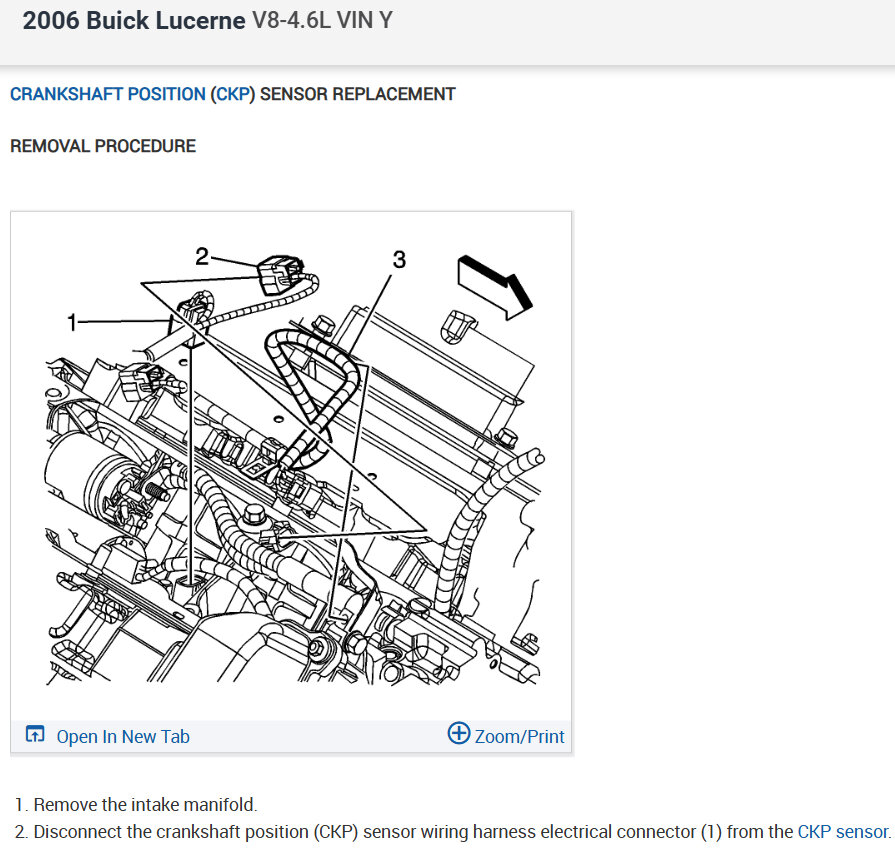 2006 Buick Lucerne V8-4.6L VIN Y

CRANKSHAFT POSITION (CKP) SENSOR REPLACEMENT

REMOVAL PROCEDURE

2

3

1

Open In New Tab

Zoom/Print

1. Remove the intake manifold.
2. Disconnect the crankshaft position (CKP) sensor wiring harness electrical connector (1) from the CKP sensor.