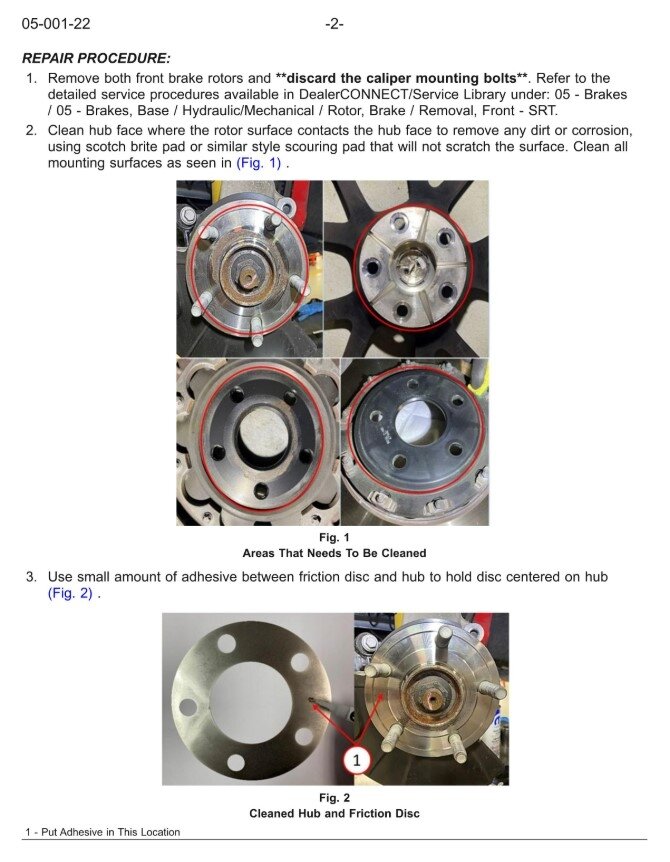 05-001-22 -2-

REPAIR PROCEDURE:

1. Remove both front brake rotors and **discard the caliper mounting bolts**. Refer to the detailed service procedures available in DealerCONNECT/Service Library under: 05 - Brakes / 05 - Brakes, Base / Hydraulic/Mechanical / Rotor, Brake / Removal, Front - SRT.

2. Clean hub face where the rotor surface contacts the hub face to remove any dirt or corrosion, using scotch brite pad or similar style scouring pad that will not scratch the surface. Clean all mounting surfaces as seen in (Fig. 1) .

Fig. 1
Areas That Needs To Be Cleaned

3. Use small amount of adhesive between friction disc and hub to hold disc centered on hub (Fig. 2) .

1

Fig. 2
Cleaned Hub and Friction Disc

1 - Put Adhesive in This Location