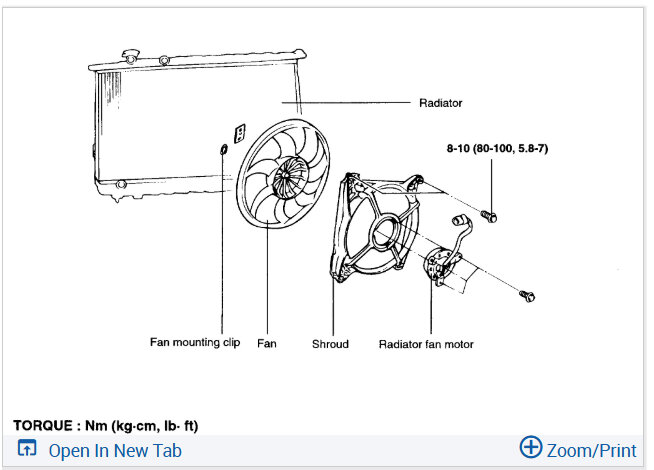 Radiator

8-10 (80-100, 5.8-7)

Fan mounting clip

Fan

Shroud

Radiator fan motor

TORQUE : Nm (kg·cm, lb· ft)

Open In New Tab

Zoom/Print