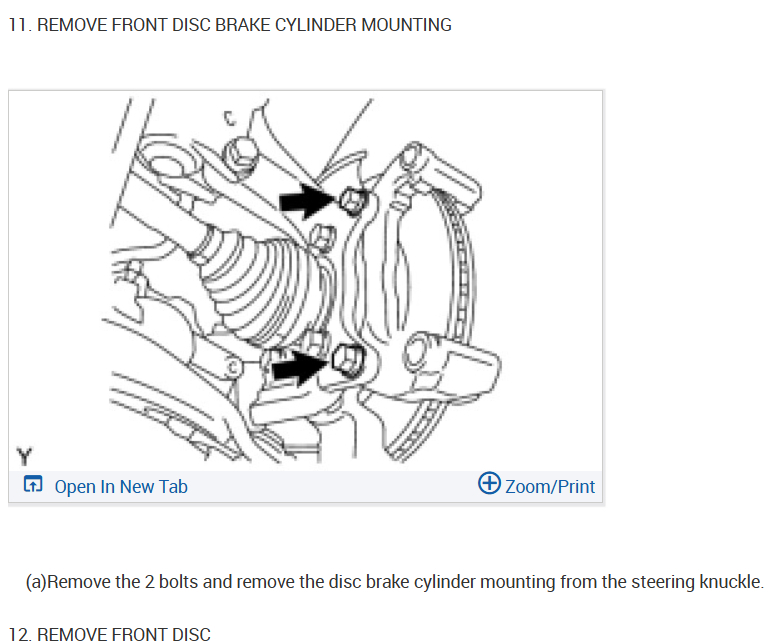 11. REMOVE FRONT DISC BRAKE CYLINDER MOUNTING

Y

Open In New Tab

Zoom/Print

(a)Remove the 2 bolts and remove the disc brake cylinder mounting from the steering knuckle.

12. REMOVE FRONT DISC