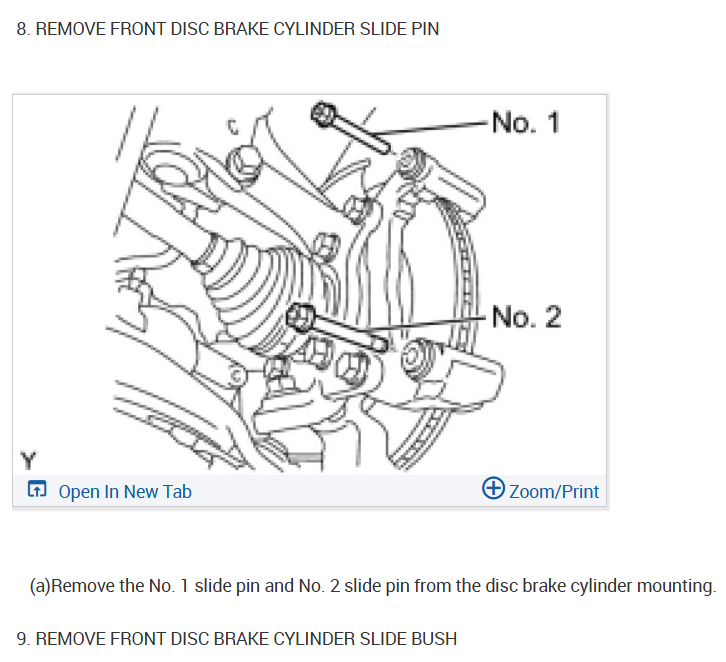 8. REMOVE FRONT DISC BRAKE CYLINDER SLIDE PIN

No. 1

No. 2

Y

Open In New Tab

Zoom/Print

(a)Remove the No. 1 slide pin and No. 2 slide pin from the disc brake cylinder mounting.

9. REMOVE FRONT DISC BRAKE CYLINDER SLIDE BUSH