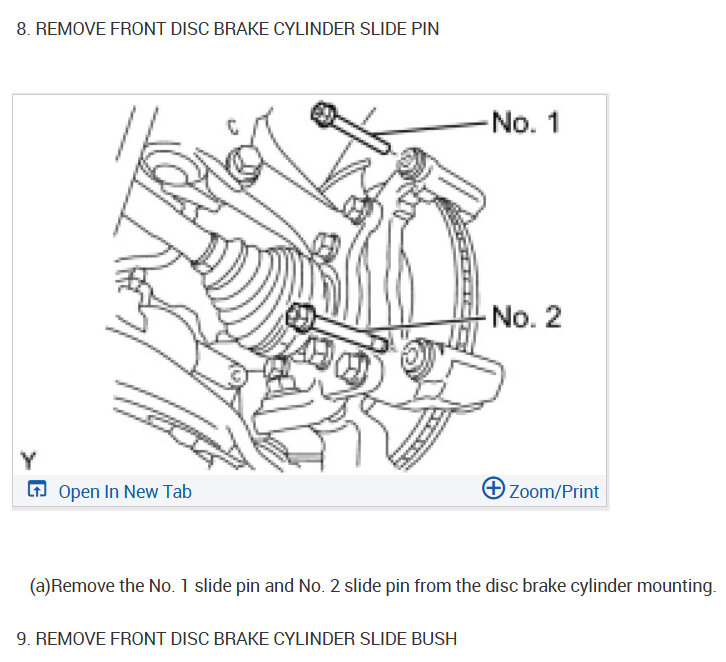 8. REMOVE FRONT DISC BRAKE CYLINDER SLIDE PIN

No. 1

No. 2

Y

Open In New Tab

Zoom/Print

(a)Remove the No. 1 slide pin and No. 2 slide pin from the disc brake cylinder mounting.

9. REMOVE FRONT DISC BRAKE CYLINDER SLIDE BUSH