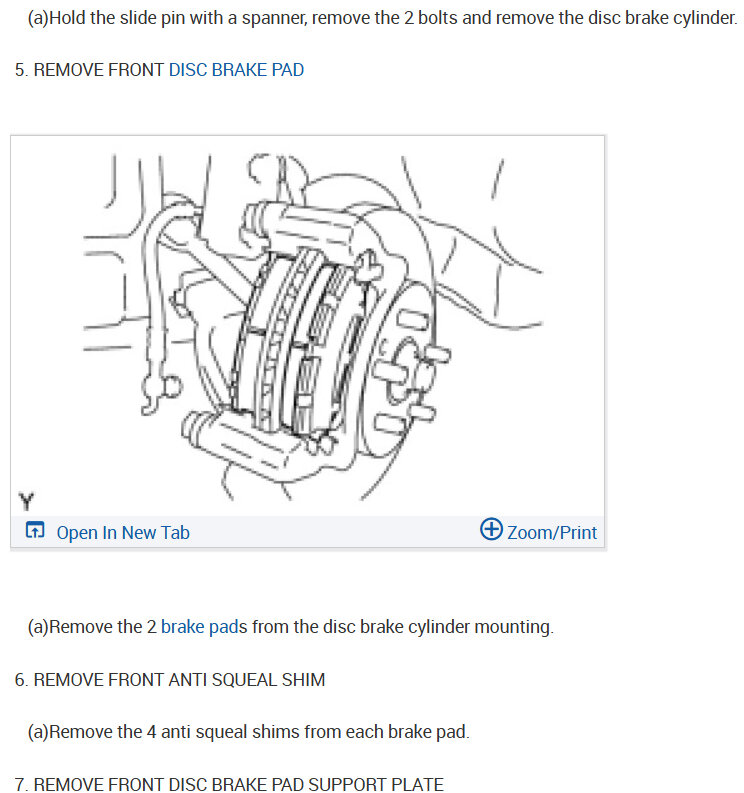 (a)Hold the slide pin with a spanner, remove the 2 bolts and remove the disc brake cylinder.

5. REMOVE FRONT DISC BRAKE PAD

Y

Open In New Tab

Zoom/Print

(a)Remove the 2 brake pads from the disc brake cylinder mounting.

6. REMOVE FRONT ANTI SQUEAL SHIM

(a)Remove the 4 anti squeal shims from each brake pad.

7. REMOVE FRONT DISC BRAKE PAD SUPPORT PLATE