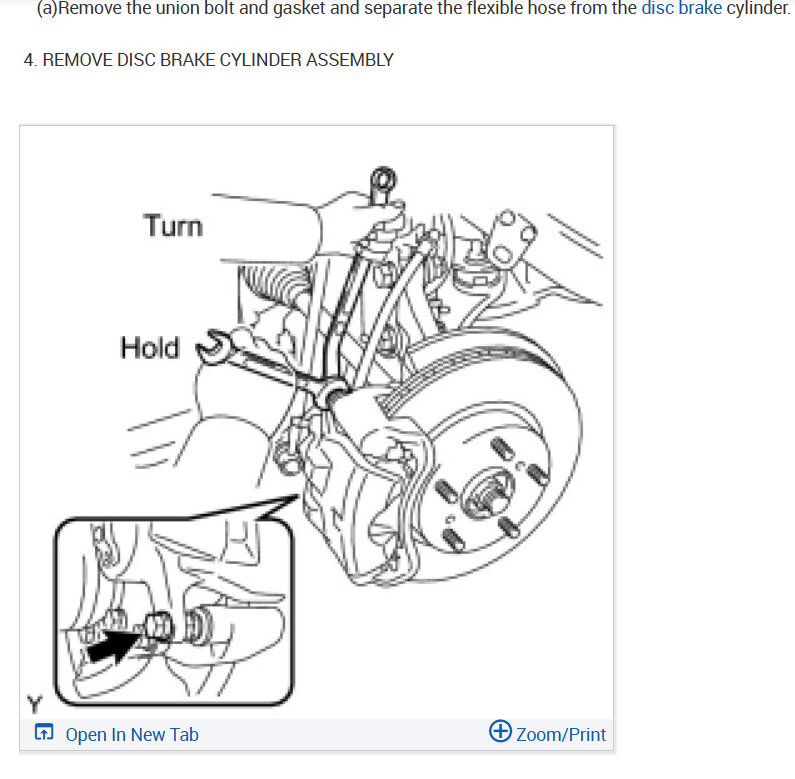 (a)Remove the union bolt and gasket and separate the flexible hose from the disc brake cylinder.

4. REMOVE DISC BRAKE CYLINDER ASSEMBLY

Turn

Hold

Y

Open In New Tab

Zoom/Print