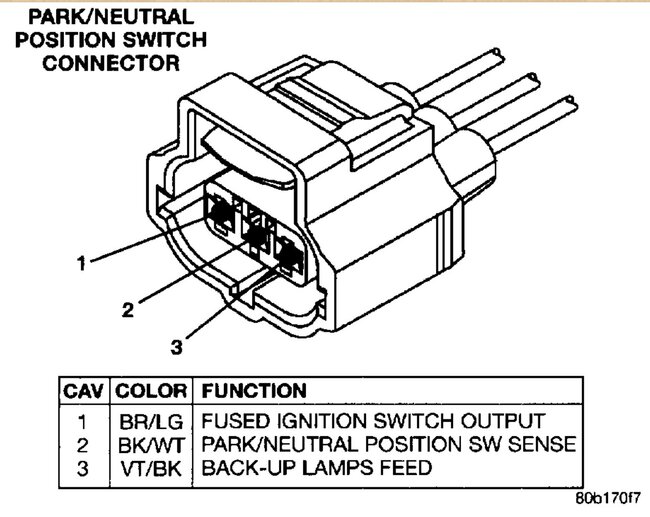 PARK/NEUTRAL POSITION SWITCH CONNECTOR

1

2

3

| CAV | COLOR | FUNCTION |
|---|---|---|
| 1 | BR/LG | FUSED IGNITION SWITCH OUTPUT |
| 2 | BK/WT | PARK/NEUTRAL POSITION SW SENSE |
| 3 | VT/BK | BACK-UP LAMPS FEED |

80b170f7