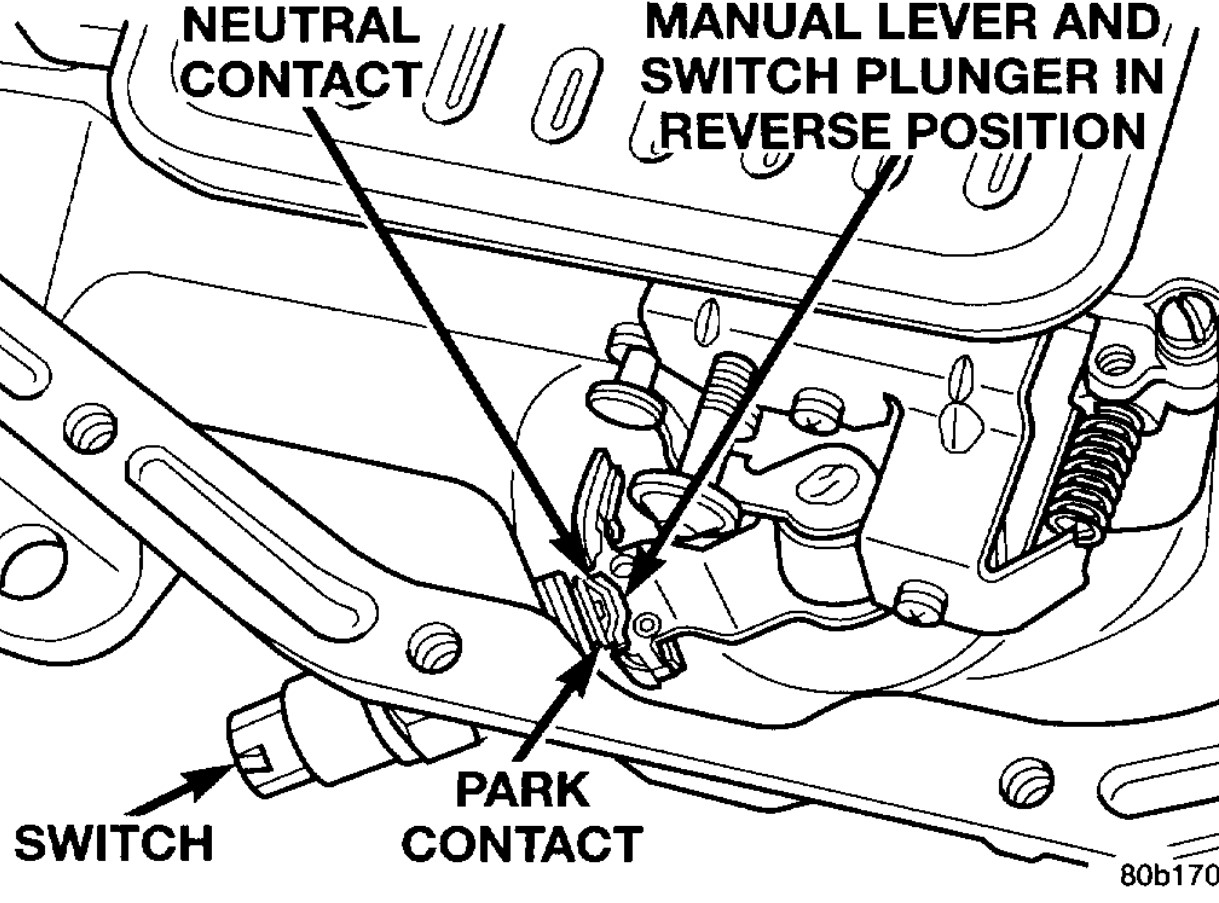 NEUTRAL CONTACT

MANUAL LEVER AND SWITCH PLUNGER IN REVERSE POSITION

SWITCH

PARK CONTACT

80b170