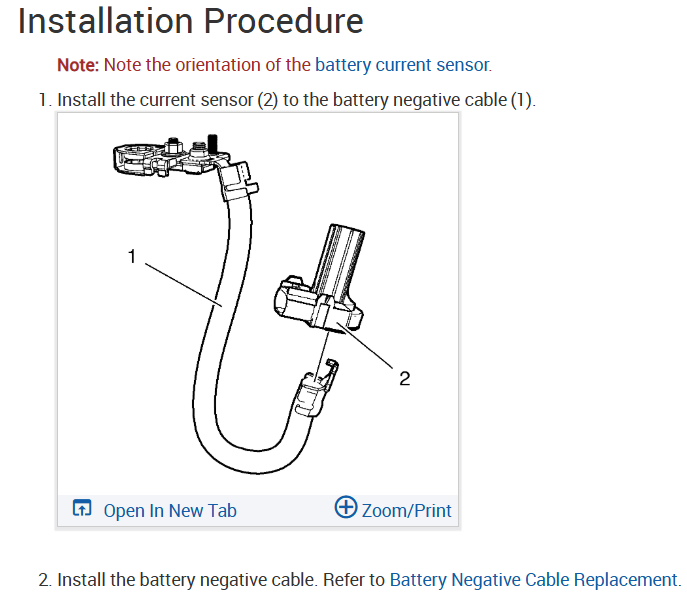 Installation Procedure

Note: Note the orientation of the battery current sensor.

1. Install the current sensor (2) to the battery negative cable (1).

1

2

Open In New Tab

Zoom/Print

2. Install the battery negative cable. Refer to Battery Negative Cable Replacement.