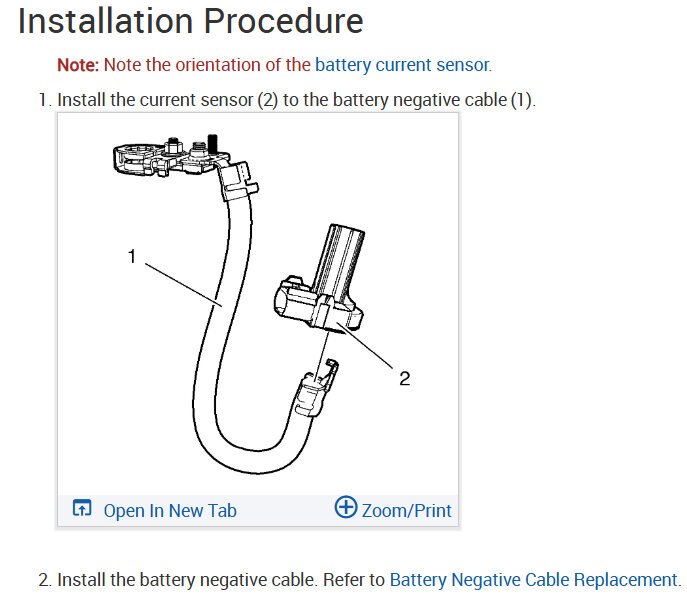 Installation Procedure

Note: Note the orientation of the battery current sensor.

1. Install the current sensor (2) to the battery negative cable (1).

1

2

Open In New Tab

Zoom/Print

2. Install the battery negative cable. Refer to Battery Negative Cable Replacement.