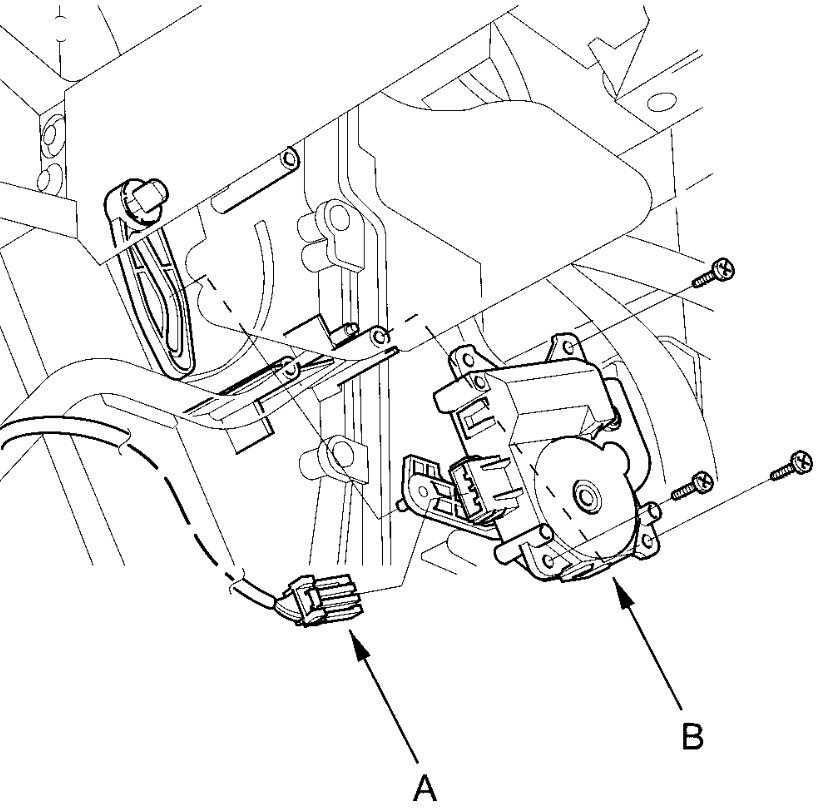 B

A