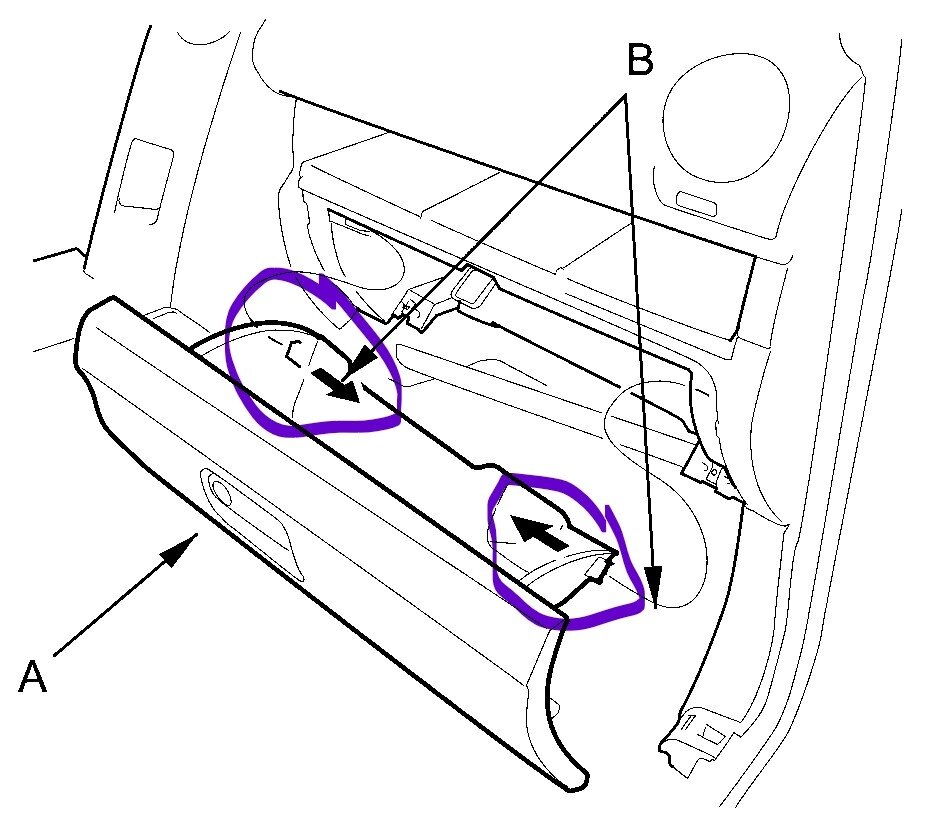 B

A