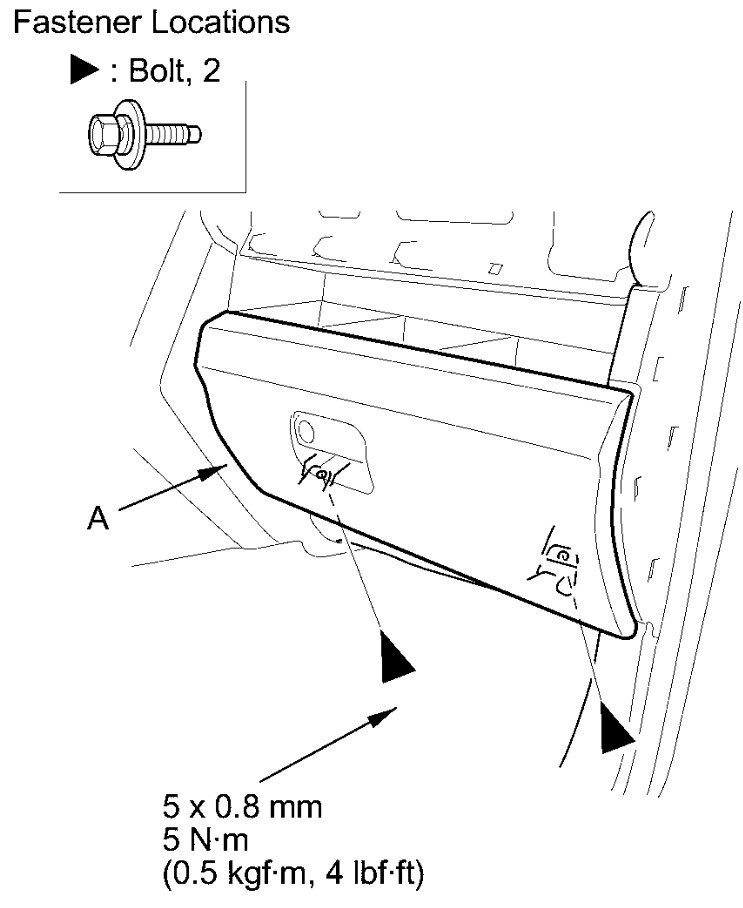 Fastener Locations

▶ : Bolt, 2

A

5 x 0.8 mm
5 N·m
(0.5 kgf·m, 4 lbf·ft)