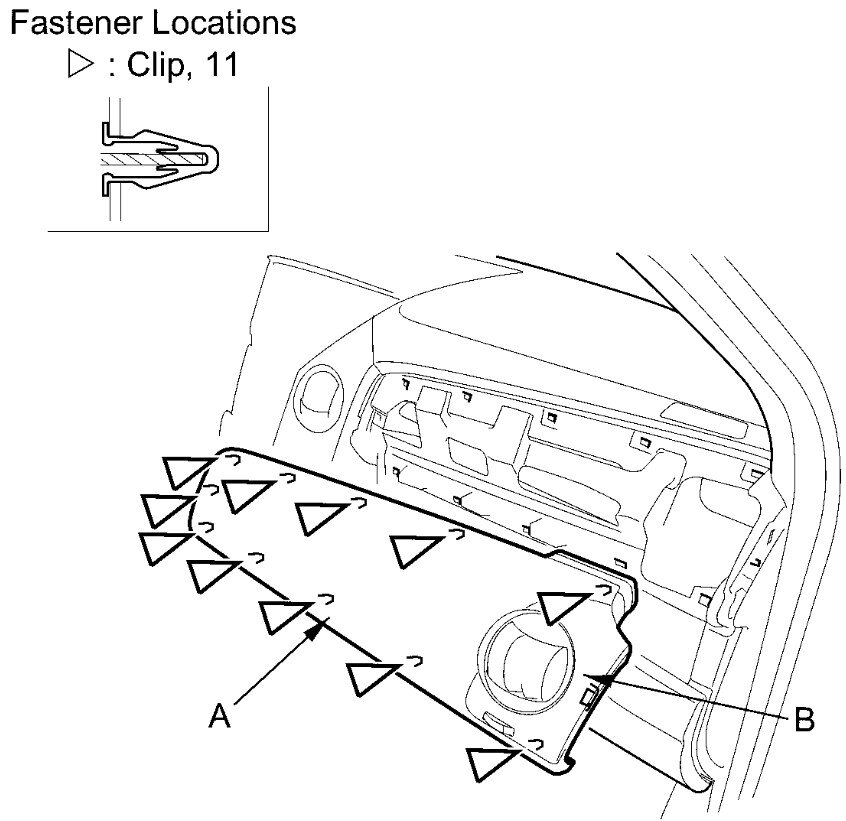 Fastener Locations
▷ : Clip, 11

A

B