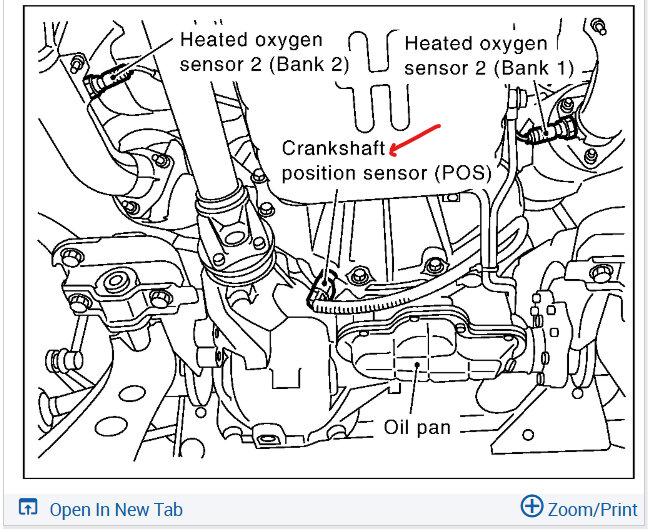 Heated oxygen sensor 2 (Bank 2)

Heated oxygen sensor 2 (Bank 1)

Crankshaft position sensor (POS)

Oil pan

Open In New Tab

Zoom/Print