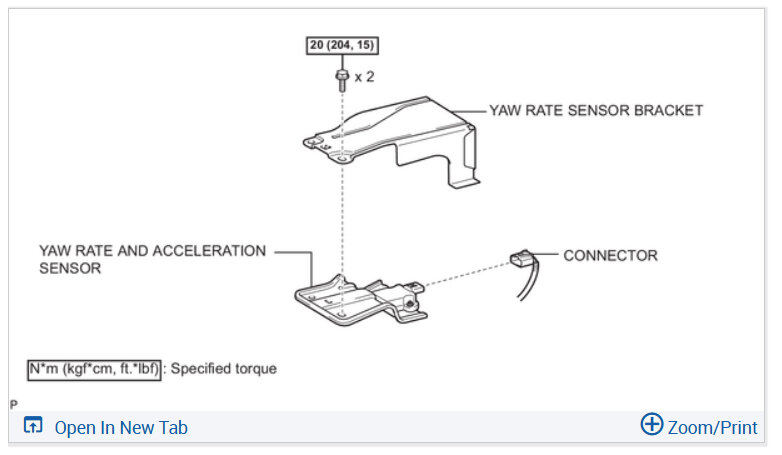 20 (204, 15)

x 2

YAW RATE SENSOR BRACKET

YAW RATE AND ACCELERATION SENSOR

CONNECTOR

N*m (kgf*cm, ft.*lbf) : Specified torque

P

Open In New Tab

Zoom/Print