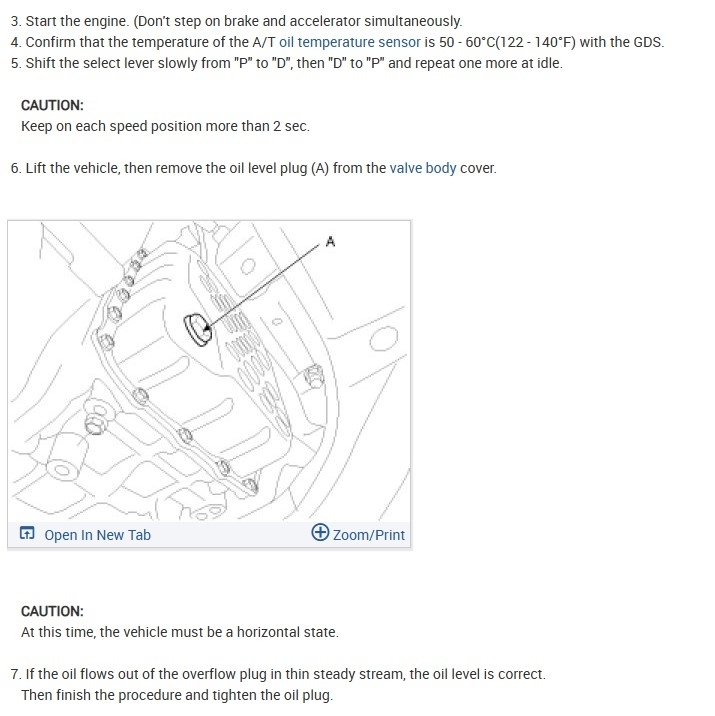 3. Start the engine. (Don't step on brake and accelerator simultaneously.
4. Confirm that the temperature of the A/T oil temperature sensor is 50 - 60°C(122 - 140°F) with the GDS.
5. Shift the select lever slowly from "P" to "D", then "D" to "P" and repeat one more at idle.

CAUTION:
Keep on each speed position more than 2 sec.

6. Lift the vehicle, then remove the oil level plug (A) from the valve body cover.

A

Open In New Tab

Zoom/Print

CAUTION:
At this time, the vehicle must be a horizontal state.

7. If the oil flows out of the overflow plug in thin steady stream, the oil level is correct. Then finish the procedure and tighten the oil plug.