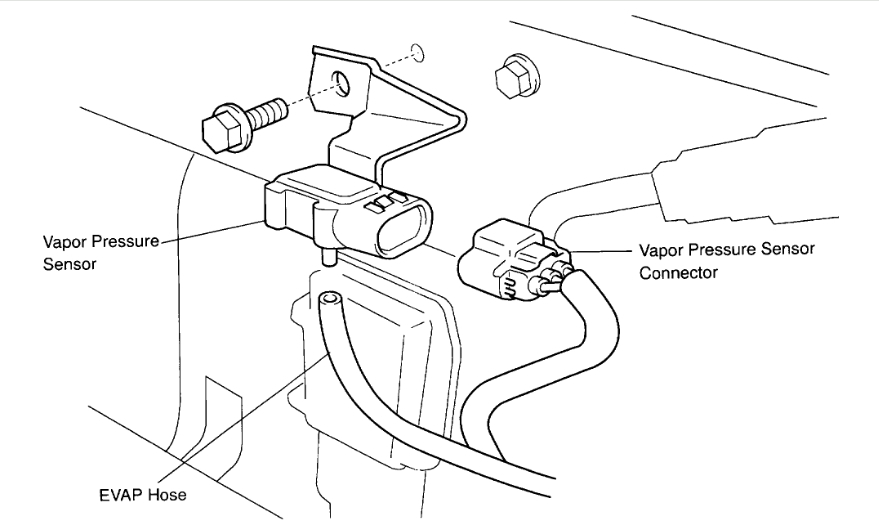 Vapor Pressure Sensor

Vapor Pressure Sensor Connector

EVAP Hose