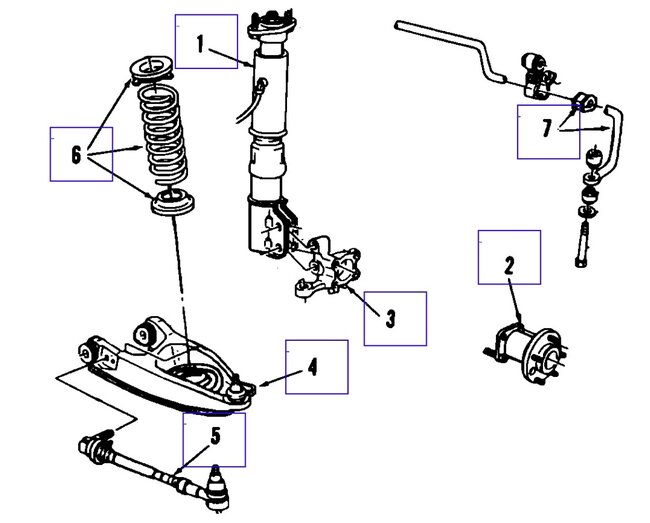 1
6
7
2
3
4
5