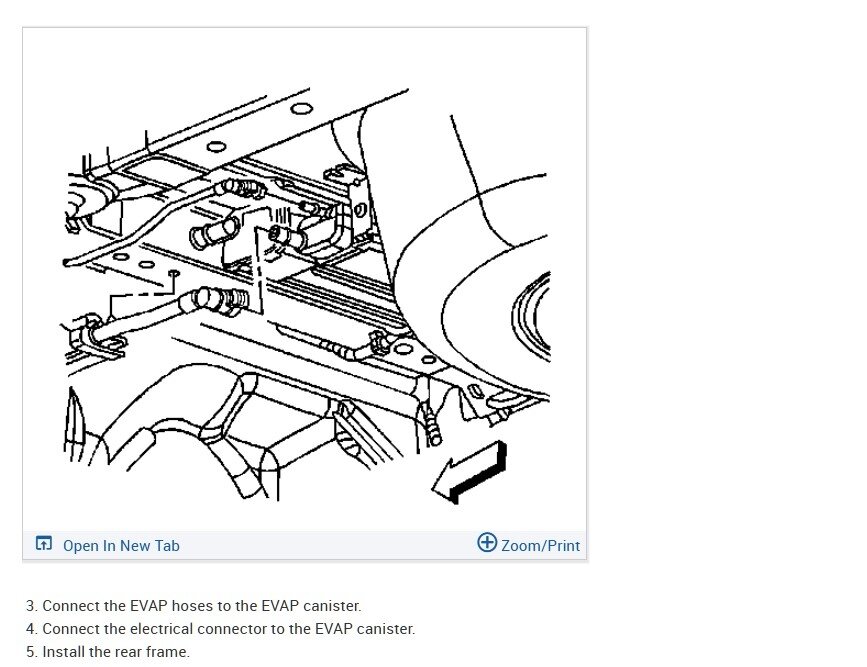 Open In New Tab

Zoom/Print

3. Connect the EVAP hoses to the EVAP canister.

4. Connect the electrical connector to the EVAP canister.

5. Install the rear frame.