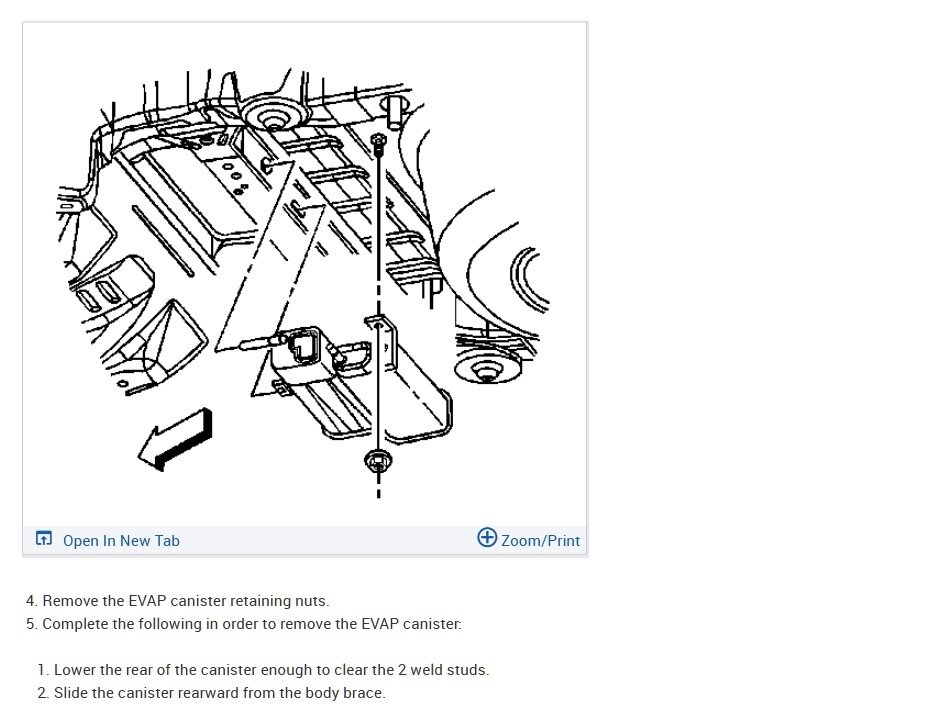 Open In New Tab

Zoom/Print

4. Remove the EVAP canister retaining nuts.
5. Complete the following in order to remove the EVAP canister:

1. Lower the rear of the canister enough to clear the 2 weld studs.
2. Slide the canister rearward from the body brace.