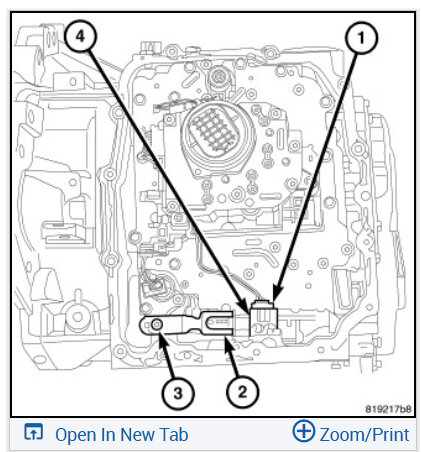 4
1
3
2
819217b8
Open In New Tab
Zoom/Print