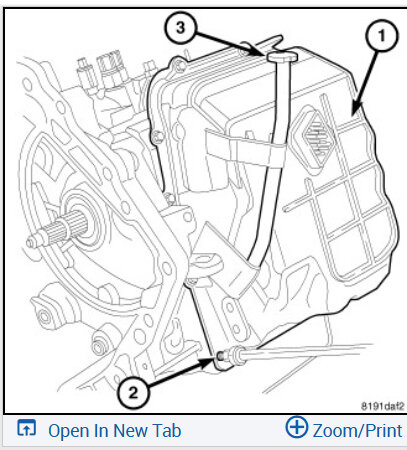 3

1

2

8191daf2

Open In New Tab

Zoom/Print