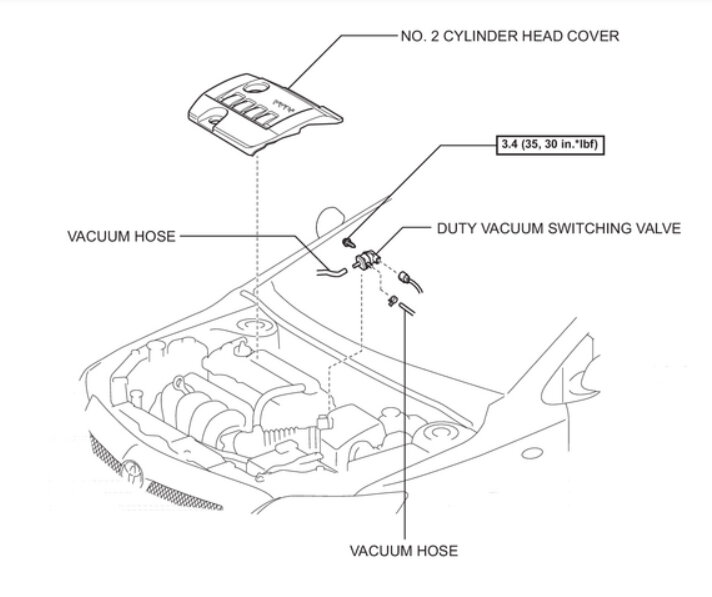 NO. 2 CYLINDER HEAD COVER

3.4 (35, 30 in.*lbf)

VACUUM HOSE

DUTY VACUUM SWITCHING VALVE

VACUUM HOSE