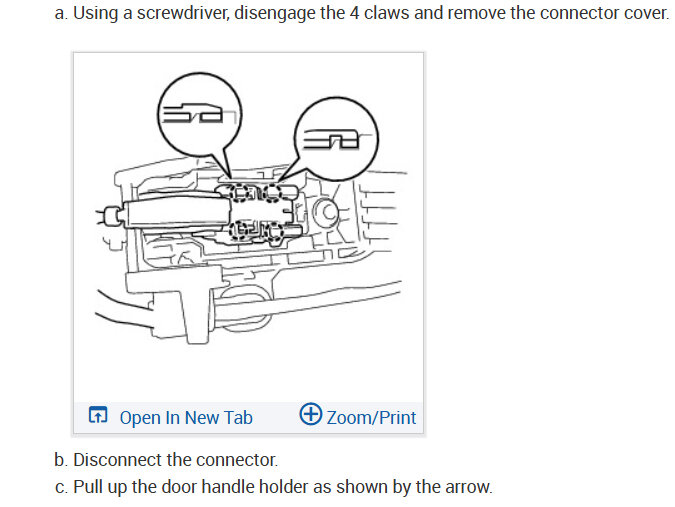 a. Using a screwdriver, disengage the 4 claws and remove the connector cover.

Open In New Tab

Zoom/Print

b. Disconnect the connector.

c. Pull up the door handle holder as shown by the arrow.