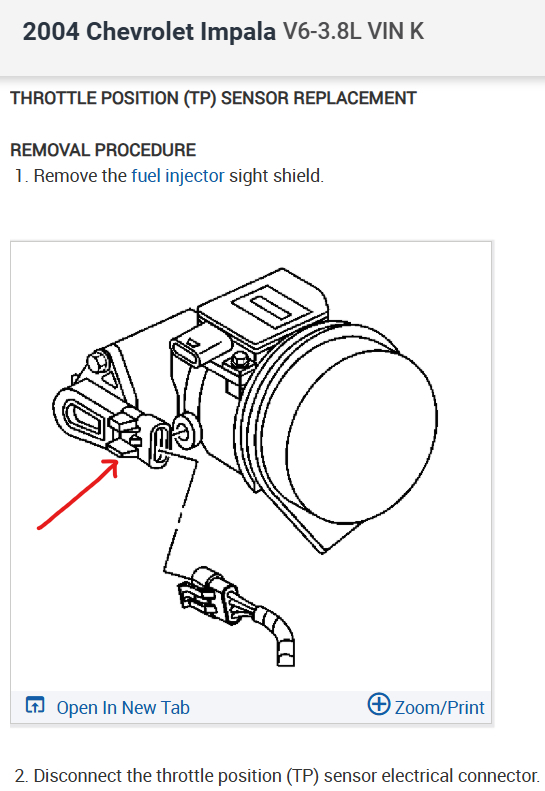 2004 Chevrolet Impala V6-3.8L VIN K

THROTTLE POSITION (TP) SENSOR REPLACEMENT

REMOVAL PROCEDURE
1. Remove the fuel injector sight shield.

Open In New Tab
Zoom/Print

2. Disconnect the throttle position (TP) sensor electrical connector.